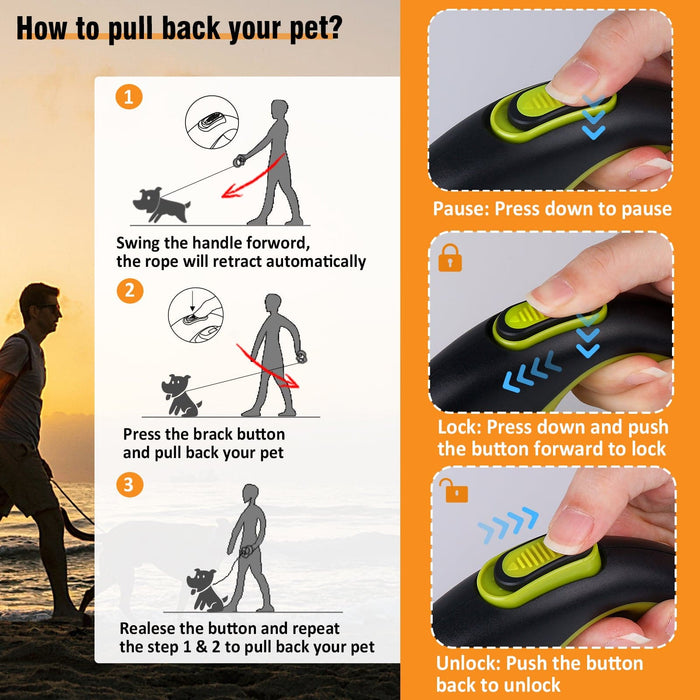 How to pull back your pet?

1

Swing the handle forword, the rope will retract automatically

2

Press the brack button and pull back your pet

3

Realese the button and repeat the step 1 & 2 to pull back your pet

Pause: Press down to pause

Lock: Press down and push the button forward to lock

Unlock: Push the button back to unlock