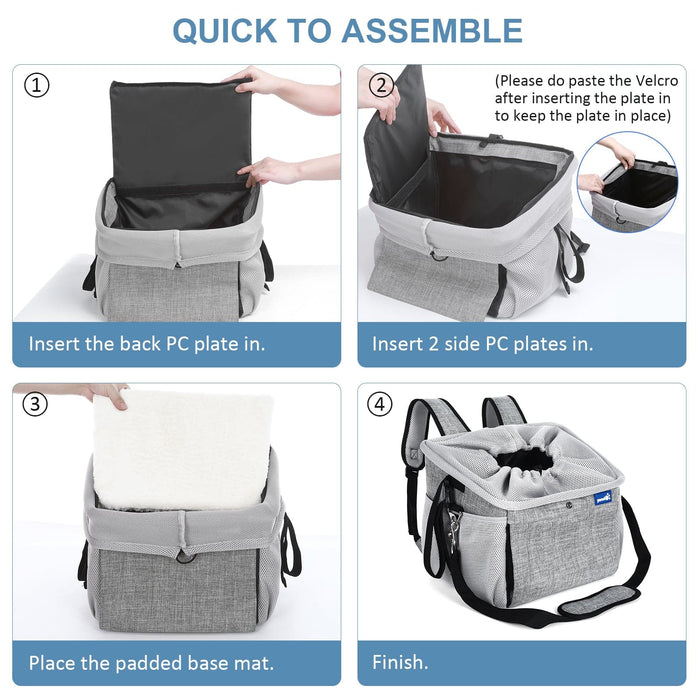 QUICK TO ASSEMBLE

①

Insert the back PC plate in.

②

(Please do paste the Velcro after inserting the plate in to keep the plate in place)

Insert 2 side PC plates in.

③

Place the padded base mat.

④

Finish.