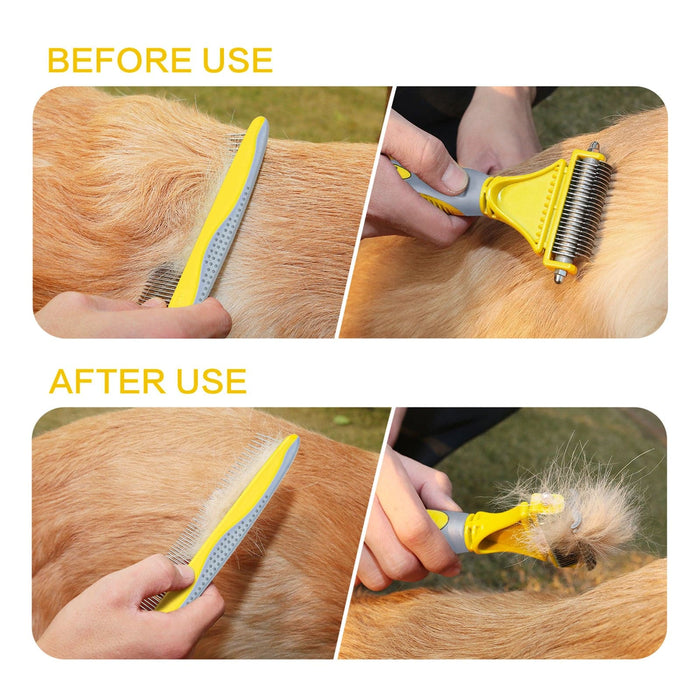 BEFORE USE

AFTER USE