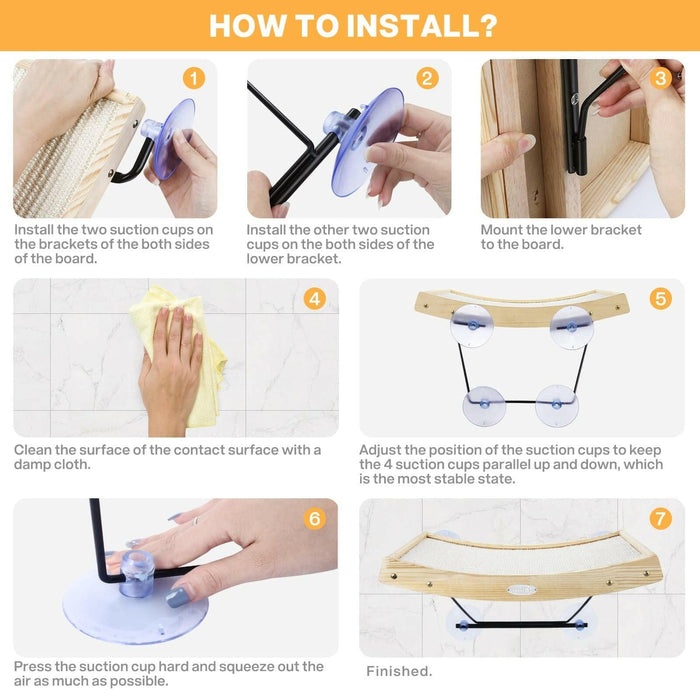 HOW TO INSTALL?

1

Install the two suction cups on the brackets of the both sides of the board.

2

Install the other two suction cups on the both sides of the lower bracket.

3

Mount the lower bracket to the board.

4

Clean the surface of the contact surface with a damp cloth.

5

Adjust the position of the suction cups to keep the 4 suction cups parallel up and down, which is the most stable state.

6

Press the suction cup hard and squeeze out the air as much as possible.

7

Finished.