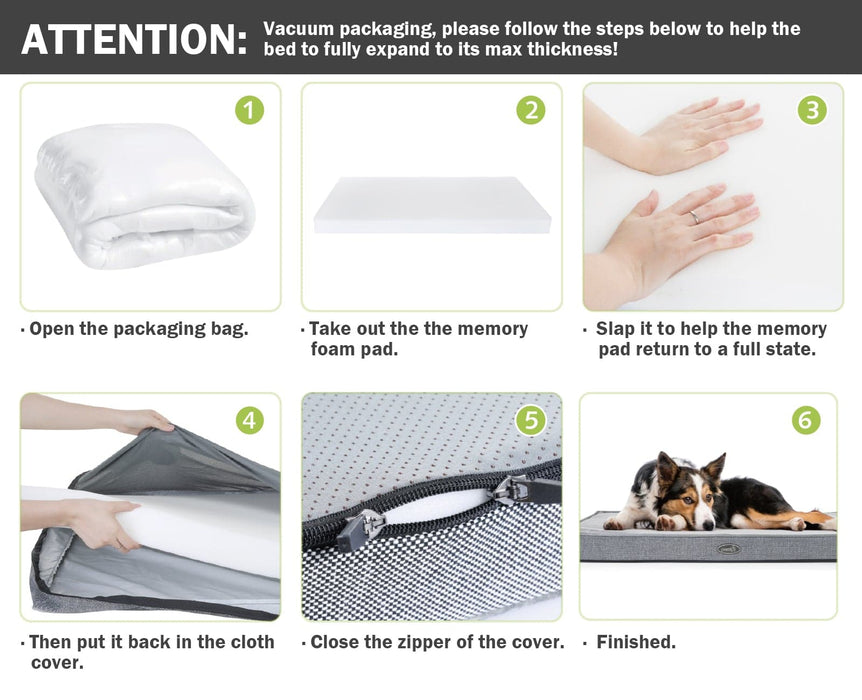 ATTENTION: Vacuum packaging, please follow the steps below to help the bed to fully expand to its max thickness!

1

· Open the packaging bag.

2

· Take out the the memory foam pad.

3

· Slap it to help the memory pad return to a full state.

4

· Then put it back in the cloth cover.

5

· Close the zipper of the cover.

6

· Finished.