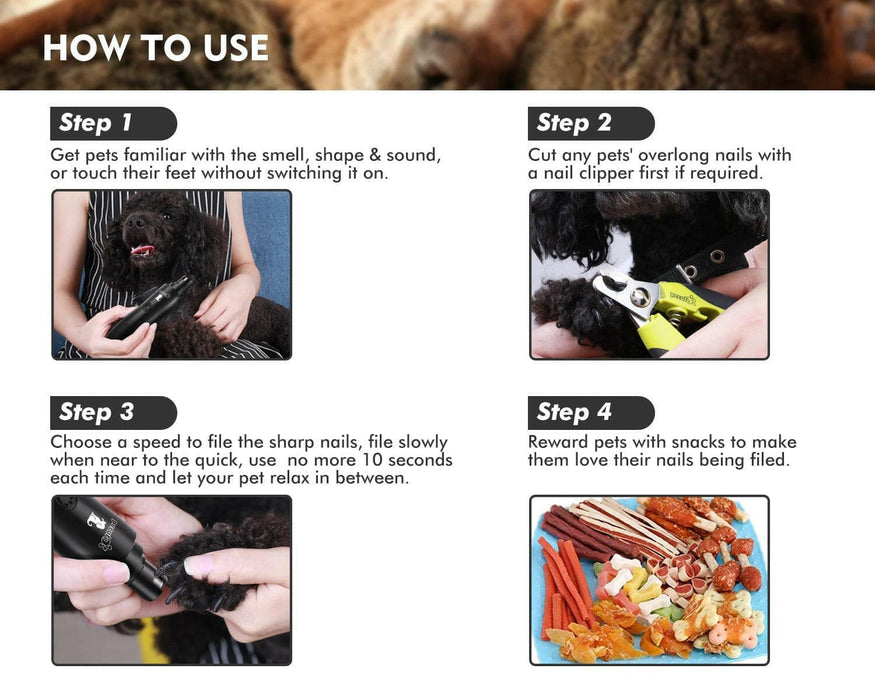 HOW TO USE

Step 1

Get pets familiar with the smell, shape & sound, or touch their feet without switching it on.

Step 2

Cut any pets' overlong nails with a nail clipper first if required.

Step 3

Choose a speed to file the sharp nails, file slowly when near to the quick, use  no more 10 seconds each time and let your pet relax in between.

Step 4

Reward pets with snacks to make them love their nails being filed.