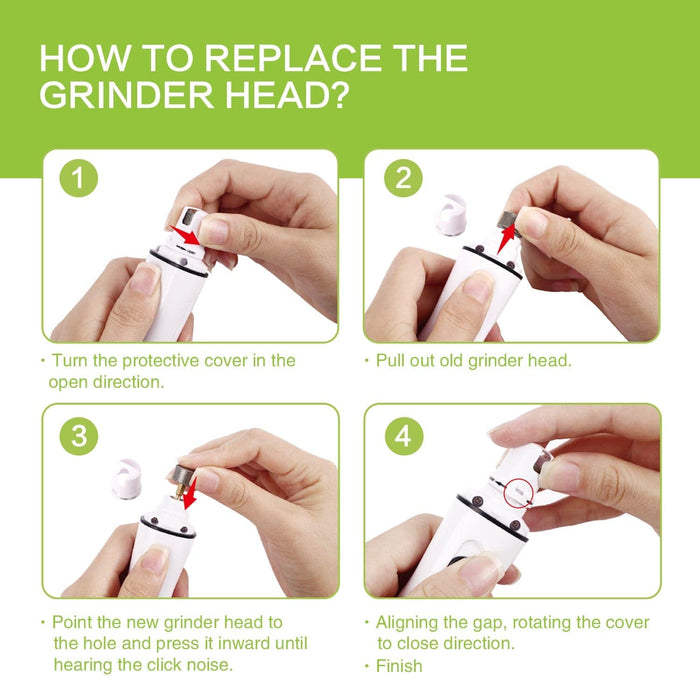 HOW TO REPLACE THE GRINDER HEAD?

1

· Turn the protective cover in the open direction.

2

· Pull out old grinder head.

3

· Point the new grinder head to the hole and press it inward until hearing the click noise.

4

· Aligning the gap, rotating the cover to close direction.

· Finish