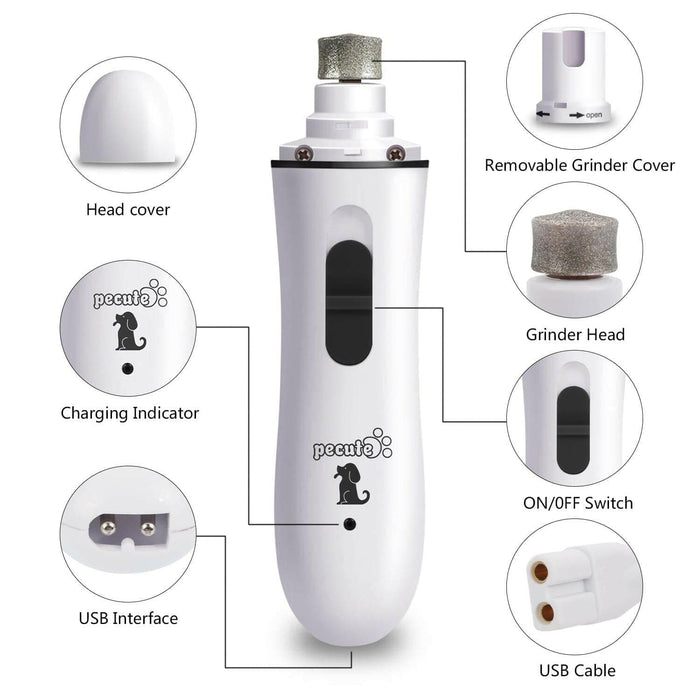 Head cover

pecute

Charging Indicator

USB Interface

pecute

open

Removable Grinder Cover

Grinder Head

ON/0FF Switch

USB Cable