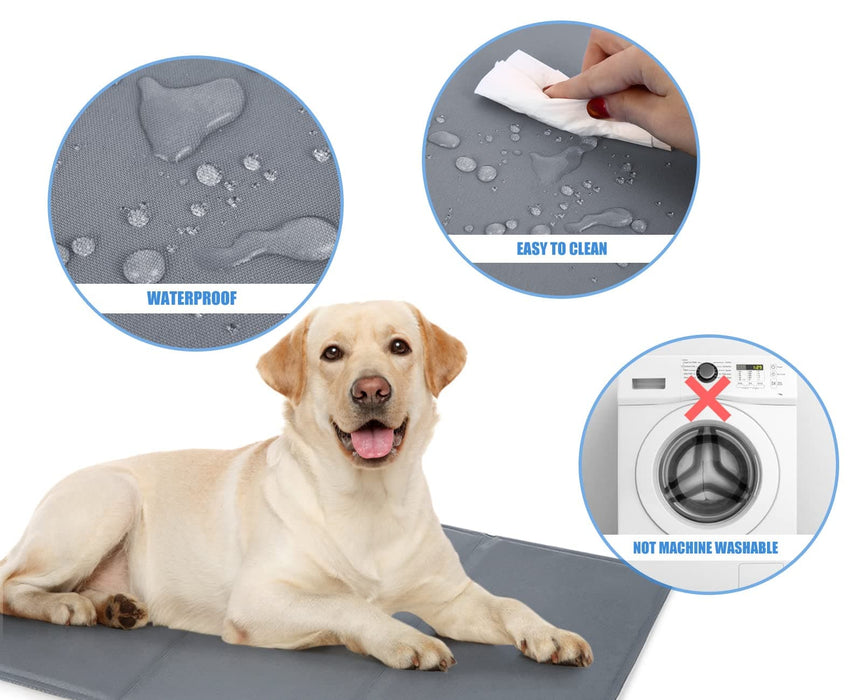 WATERPROOF

EASY TO CLEAN

NOT MACHINE WASHABLE