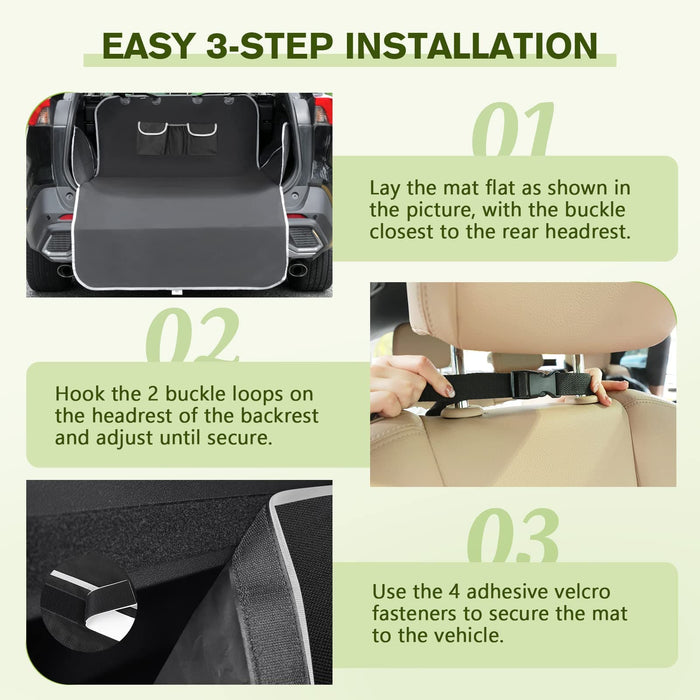 EASY 3-STEP INSTALLATION

01

Lay the mat flat as shown in the picture, with the buckle closest to the rear headrest.

02

Hook the 2 buckle loops on the headrest of the backrest and adjust until secure.

03

Use the 4 adhesive velcro fasteners to secure the mat to the vehicle.