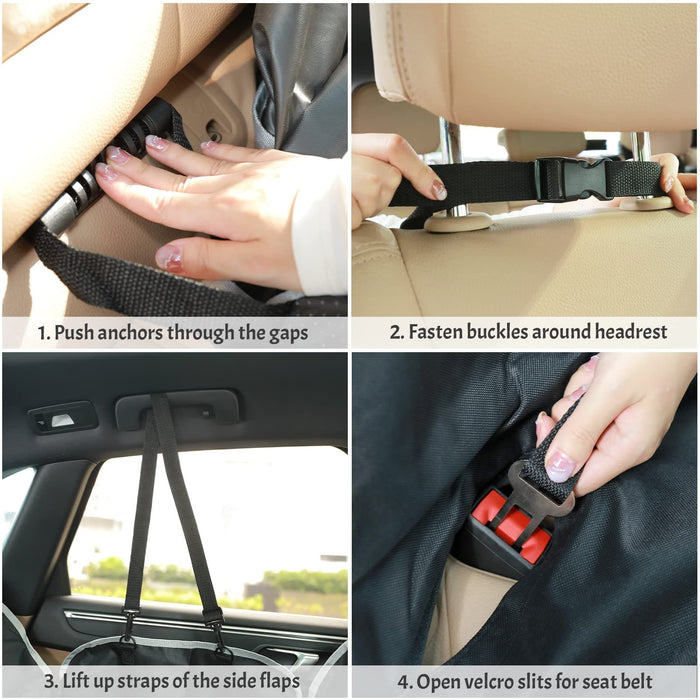 1. Push anchors through the gaps

2. Fasten buckles around headrest

3. Lift up straps of the side flaps

4. Open velcro slits for seat belt