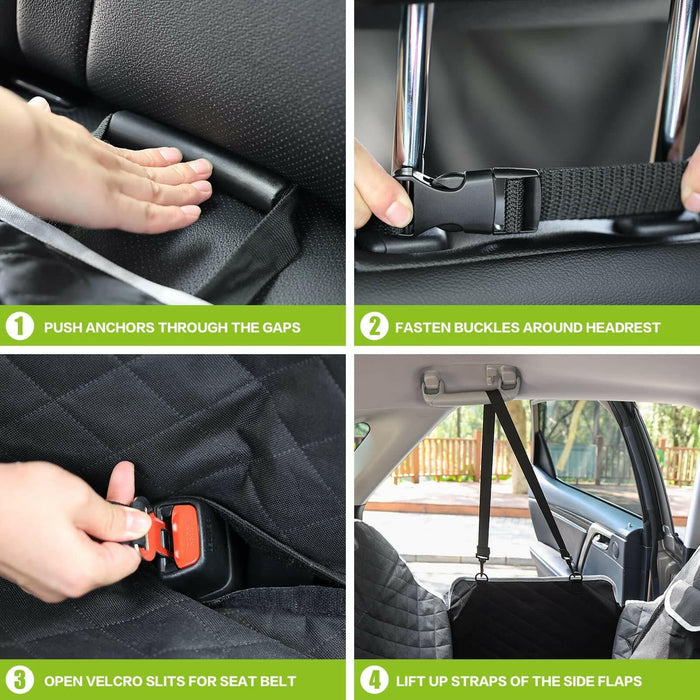 1 PUSH ANCHORS THROUGH THE GAPS

2 FASTEN BUCKLES AROUND HEADREST

3 OPEN VELCRO SLITS FOR SEAT BELT

4 LIFT UP STRAPS OF THE SIDE FLAPS