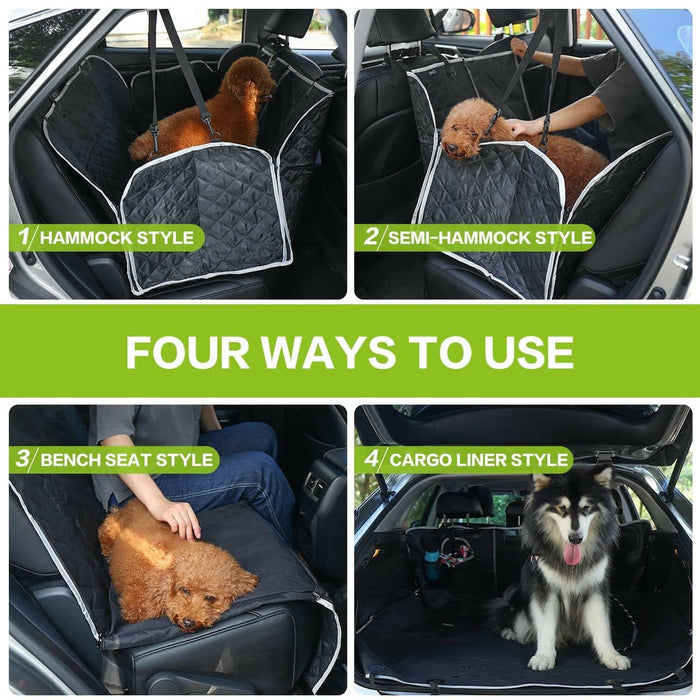 1/ HAMMOCK STYLE

2/ SEMI-HAMMOCK STYLE

FOUR WAYS TO USE

3/ BENCH SEAT STYLE

4/ CARGO LINER STYLE