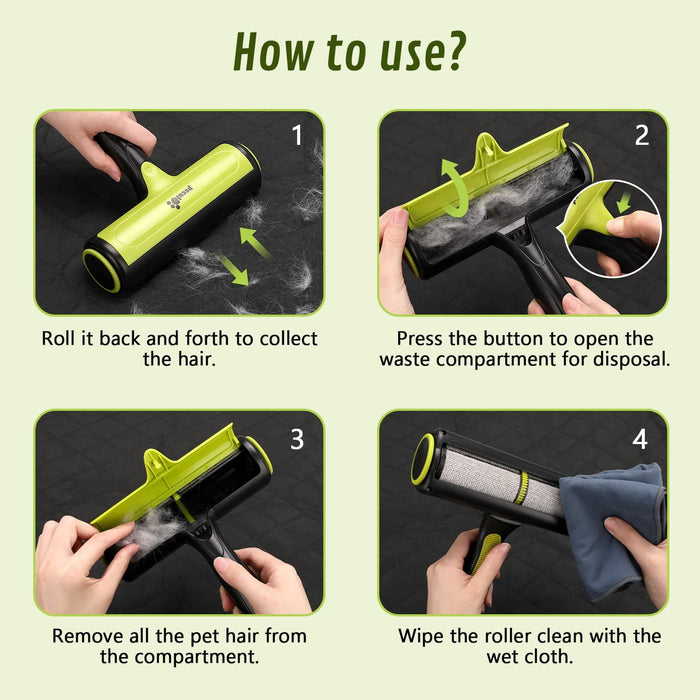 How to use?

1

pecute

Roll it back and forth to collect the hair.

2

Press the button to open the waste compartment for disposal.

3

Remove all the pet hair from the compartment.

4

Wipe the roller clean with the wet cloth.