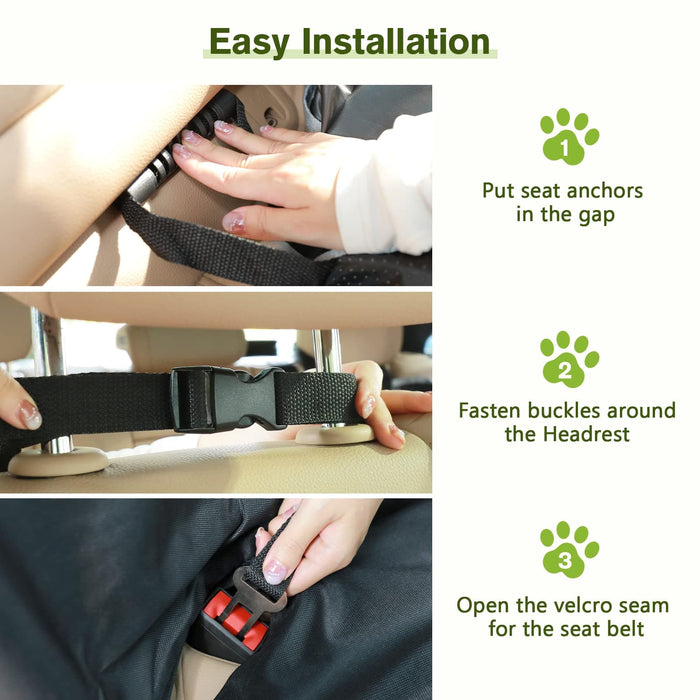 Easy Installation

1

Put seat anchors in the gap

2

Fasten buckles around the Headrest

3

Open the velcro seam for the seat belt