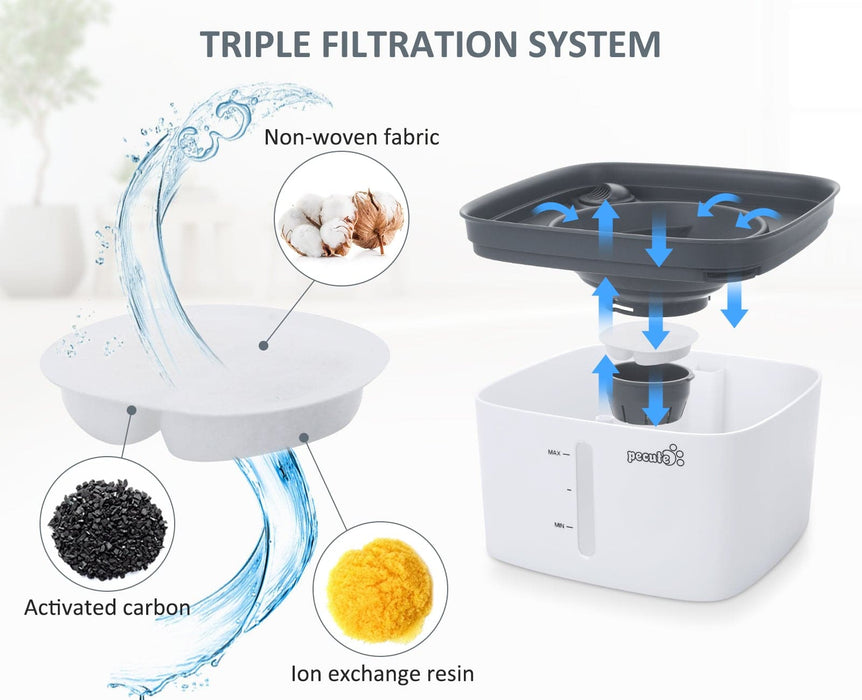 TRIPLE FILTRATION SYSTEM

Non-woven fabric

Activated carbon

Ion exchange resin

MAX

MIN

pecute