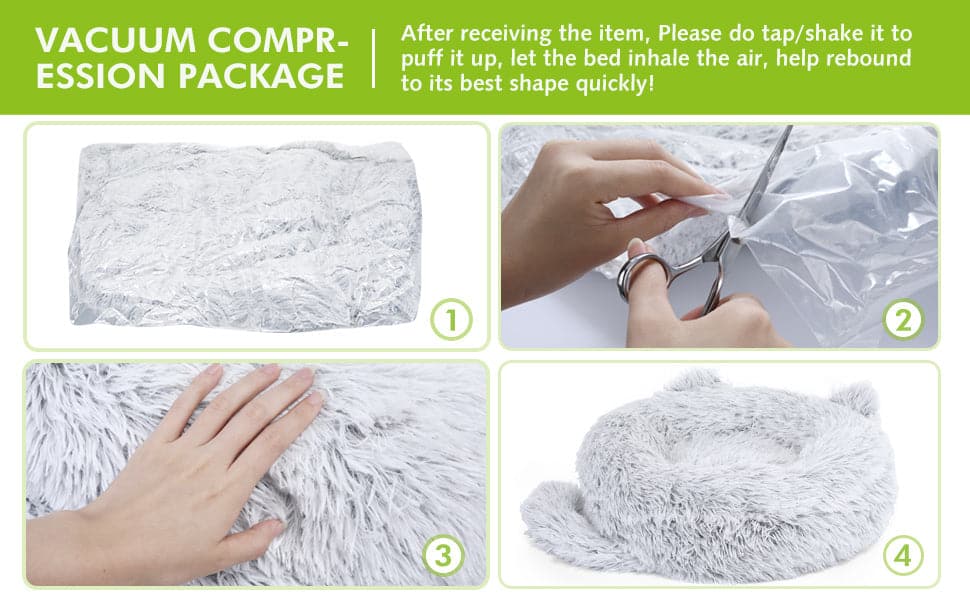 VACUUM COMPRESSION PACKAGE

After receiving the item, Please do tap/shake it to puff it up, let the bed inhale the air, help rebound to its best shape quickly!

1

2

3

4