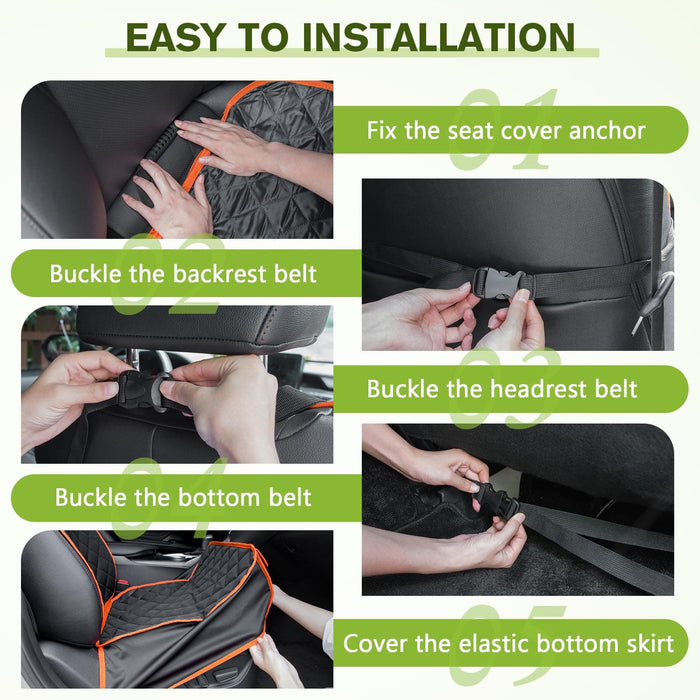 EASY TO INSTALLATION

01
Fix the seat cover anchor

02
Buckle the backrest belt

03
Buckle the headrest belt

04
Buckle the bottom belt

05
Cover the elastic bottom skirt