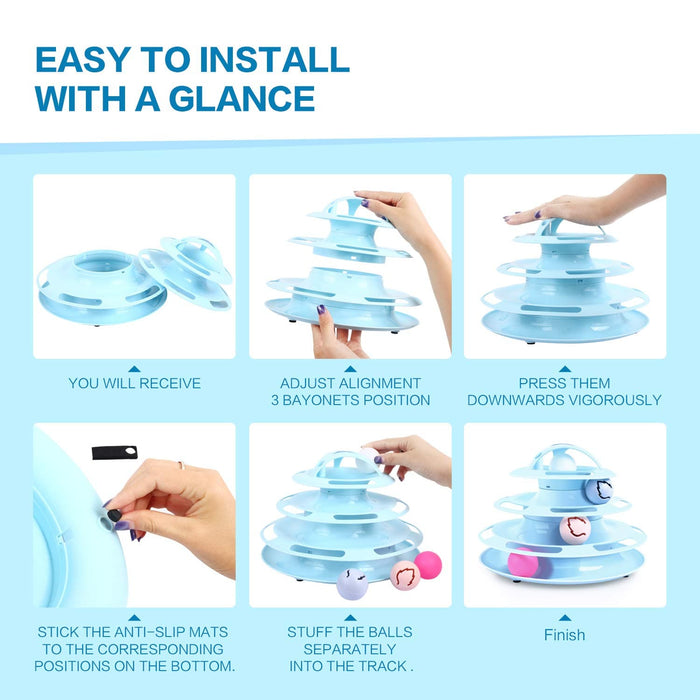 EASY TO INSTALL
WITH A GLANCE

YOU WILL RECEIVE

ADJUST ALIGNMENT
3 BAYONETS POSITION

PRESS THEM
DOWNWARDS VIGOROUSLY

STICK THE ANTI-SLIP MATS TO THE CORRESPONDING POSITIONS ON THE BOTTOM.

STUFF THE BALLS SEPARATELY INTO THE TRACK .

Finish